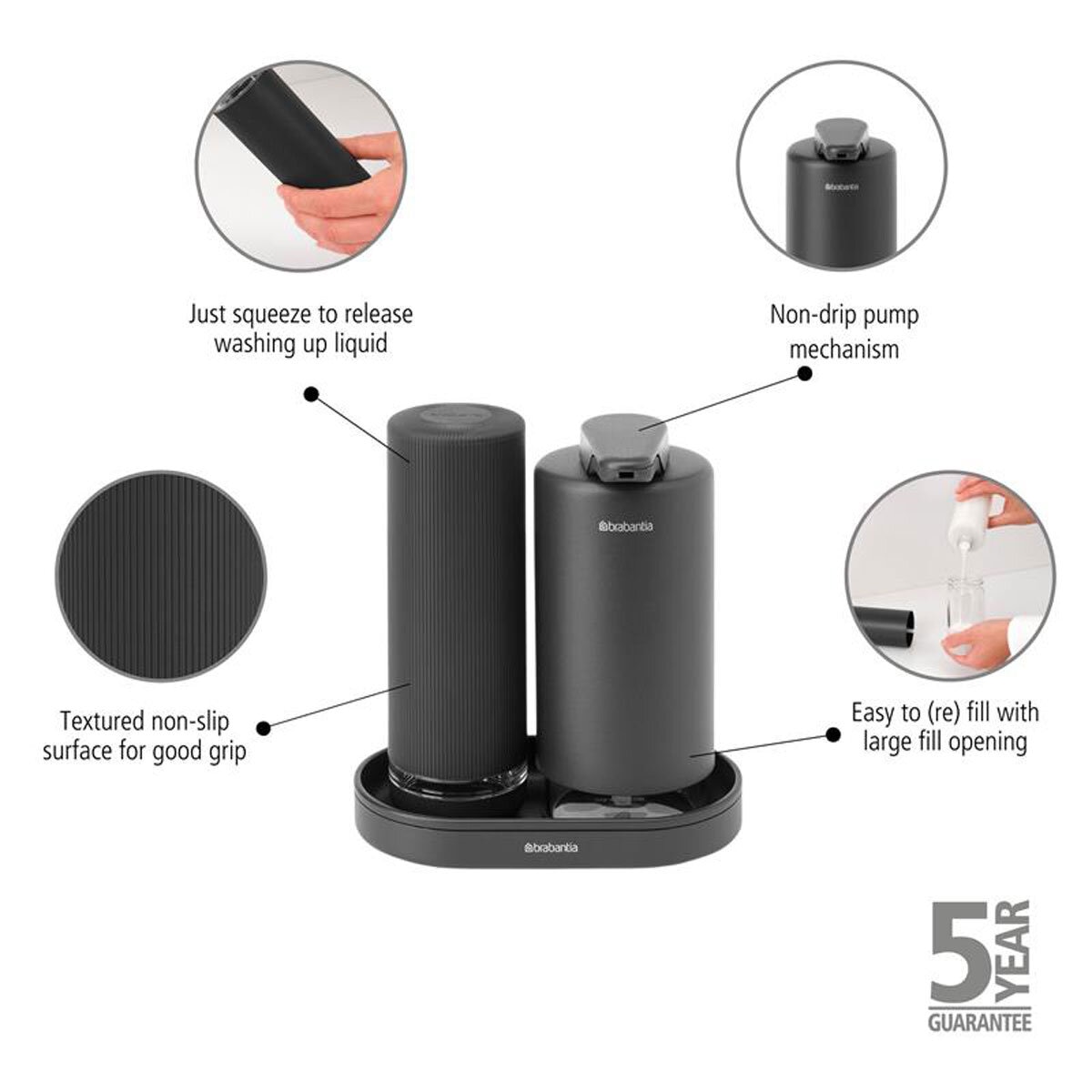 brabantia

Just squeeze to release washing up liquid

Non-drip pump mechanism

brabantia

Textured non-slip surface for good grip

Easy to (re) fill with large fill opening

brabantia

5 YEAR GUARANTEE